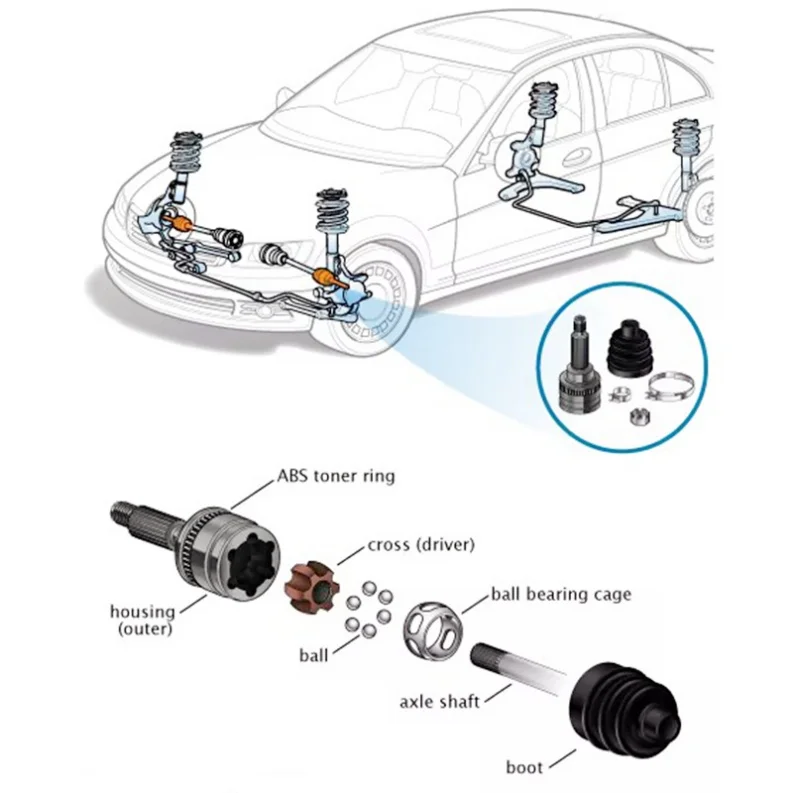 ABS toner ring

cross (driver)

housing (outer)

ball bearing cage

ball

axle shaft

boot